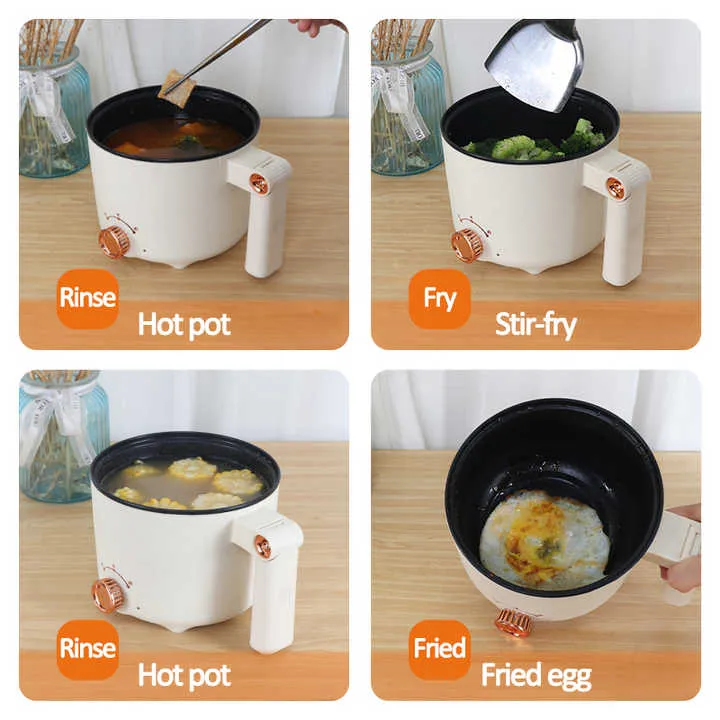 Rinse
Hot pot

Fry
Stir-fry

Rinse
Hot pot

Fried
Fried egg